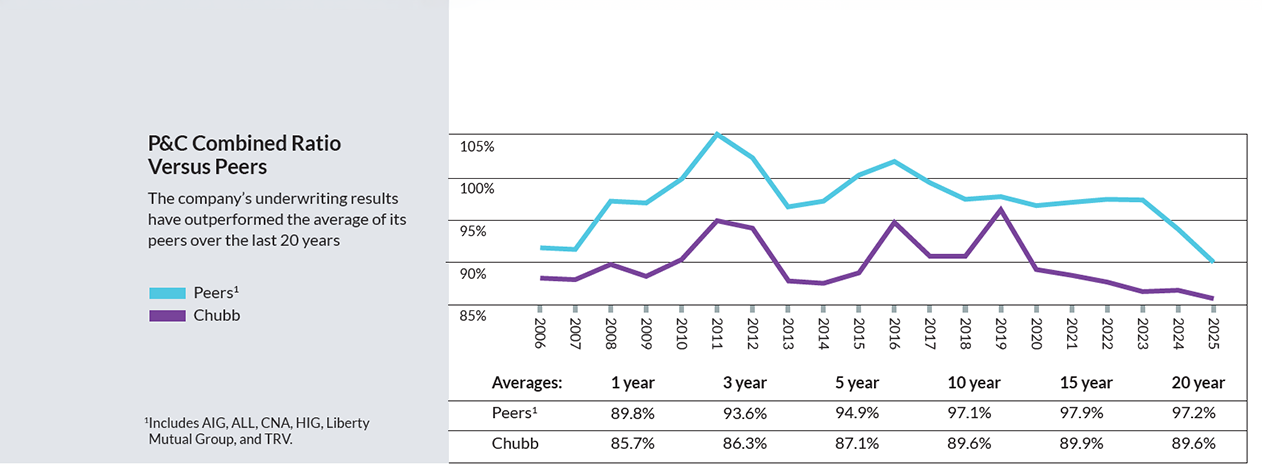 P&C Combined Ratio Versus Peers

The company's underwriting results have outperformed the average of its peers over the last 20 years

Peers¹
Chubb

¹Includes AIG, ALL, CNA, HIG, Liberty Mutual Group, and TRV.

105%
100%
95%
90%
85%

2006 2007 2008 2009 2010 2011 2012 2013 2014 2015 2016 2017 2018 2019 2020 2021 2022 2023 2024 2025

| Averages: | 1 year | 3 year | 5 year | 10 year | 15 year | 20 year |
|---|---|---|---|---|---|---|
| Peers¹ | 89.8% | 93.6% | 94.9% | 97.1% | 97.9% | 97.2% |
| Chubb | 85.7% | 86.3% | 87.1% | 89.6% | 89.9% | 89.6% |