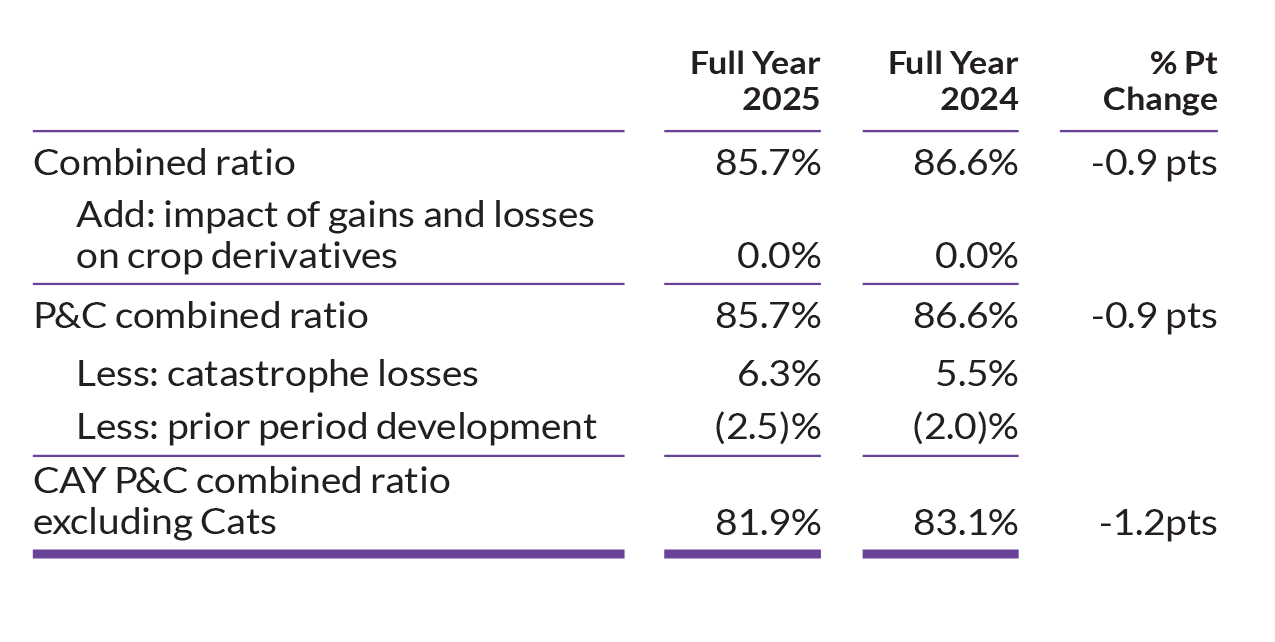 | | Full Year 2025 | Full Year 2024 | % Pt Change |
|---|---|---|---|
| Combined ratio | 85.7% | 86.6% | -0.9 pts |
| Add: impact of gains and losses on crop derivatives | 0.0% | 0.0% | |
| P&C combined ratio | 85.7% | 86.6% | -0.9 pts |
| Less: catastrophe losses | 6.3% | 5.5% | |
| Less: prior period development | (2.5)% | (2.0)% | |
| CAY P&C combined ratio excluding Cats | 81.9% | 83.1% | -1.2pts |